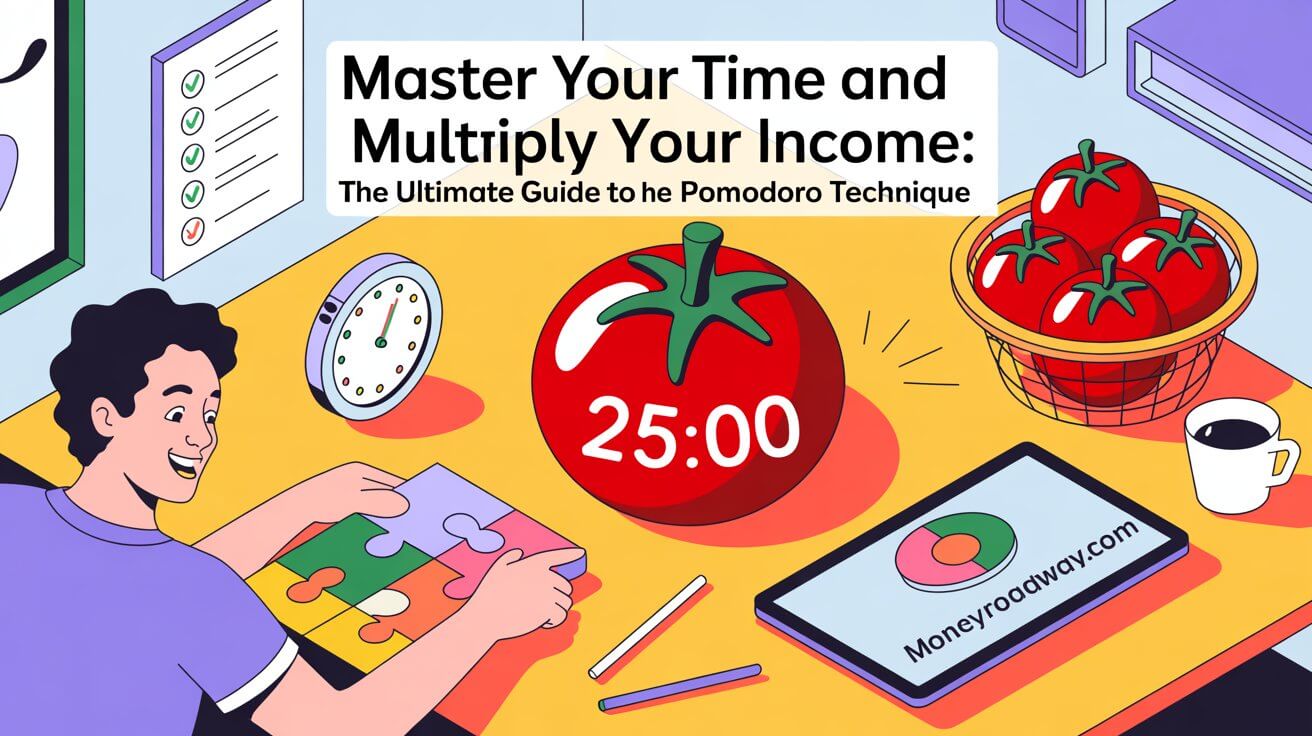 Master Your Time and Multriply Your Income:
The Ultimate Guide to he Pomodoro Technique

25:00

Moneyroadway.com